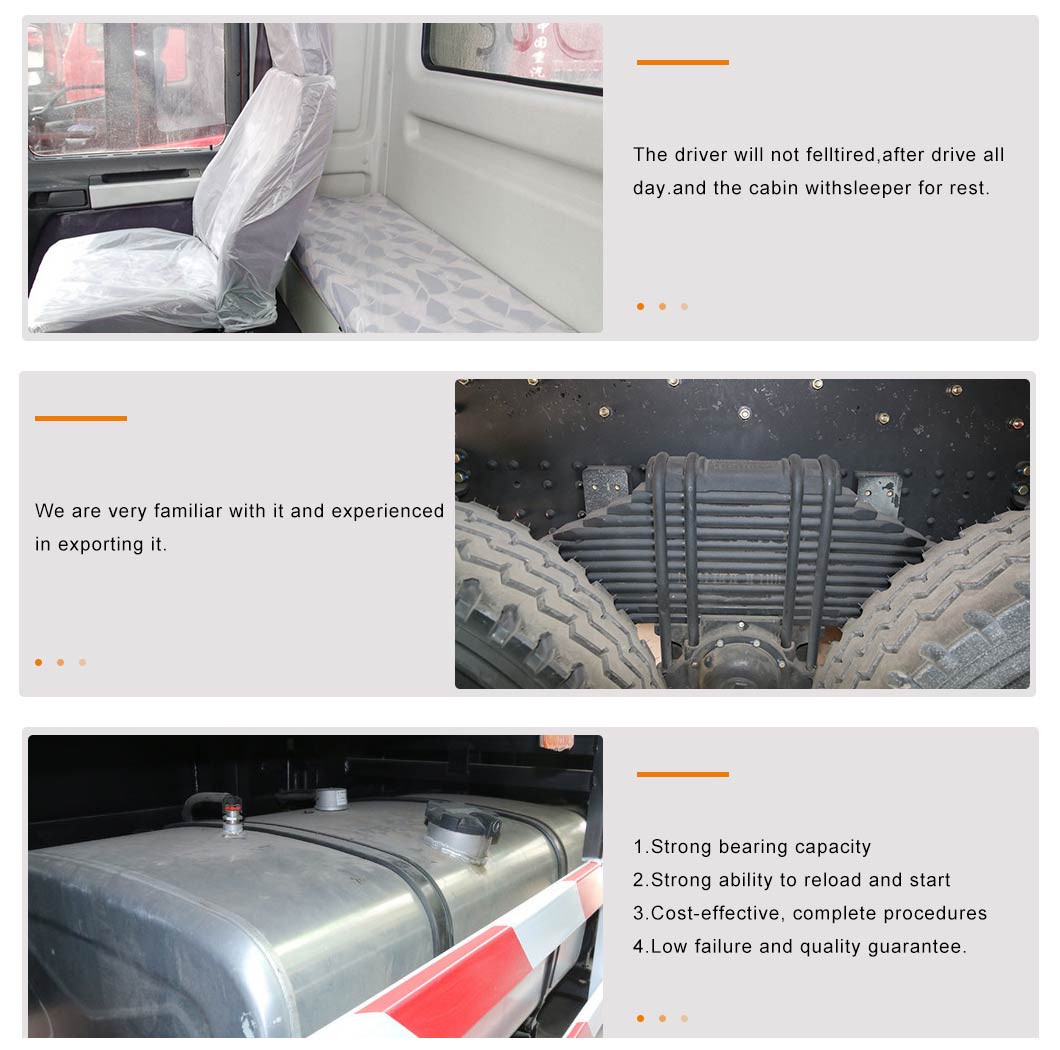 The driver will not felltired,after drive all day.and the cabin withsleeper for rest.

We are very familiar with it and experienced in exporting it.

1.Strong bearing capacity
2.Strong ability to reload and start
3.Cost-effective, complete procedures
4.Low failure and quality guarantee.