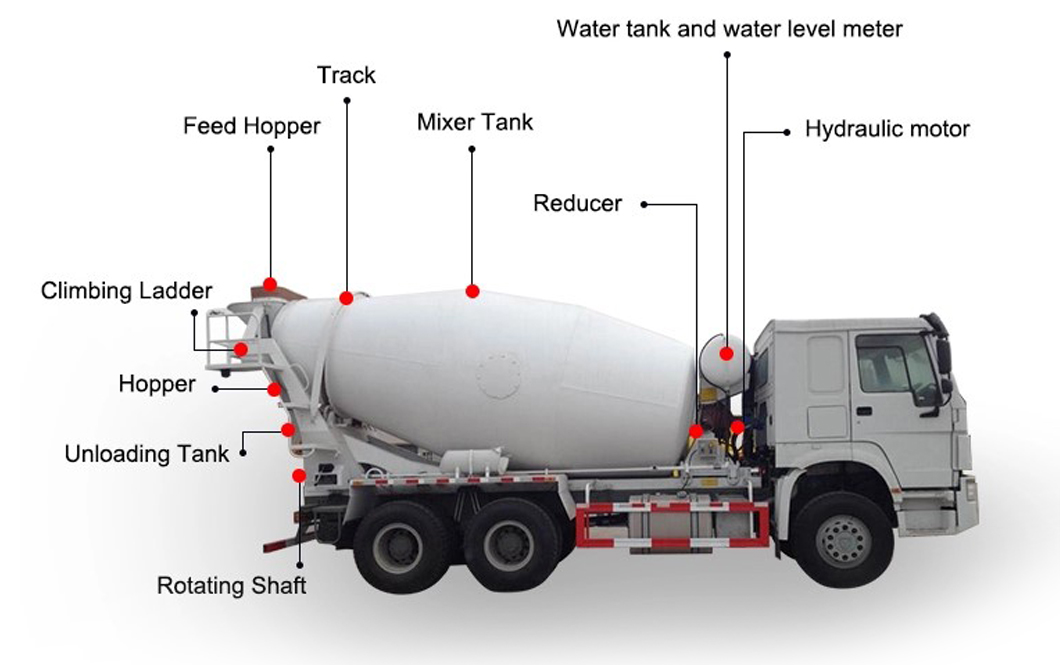 Water tank and water level meter

Track

Feed Hopper

Mixer Tank

Hydraulic motor

Reducer

Climbing Ladder

Hopper

Unloading Tank

Rotating Shaft