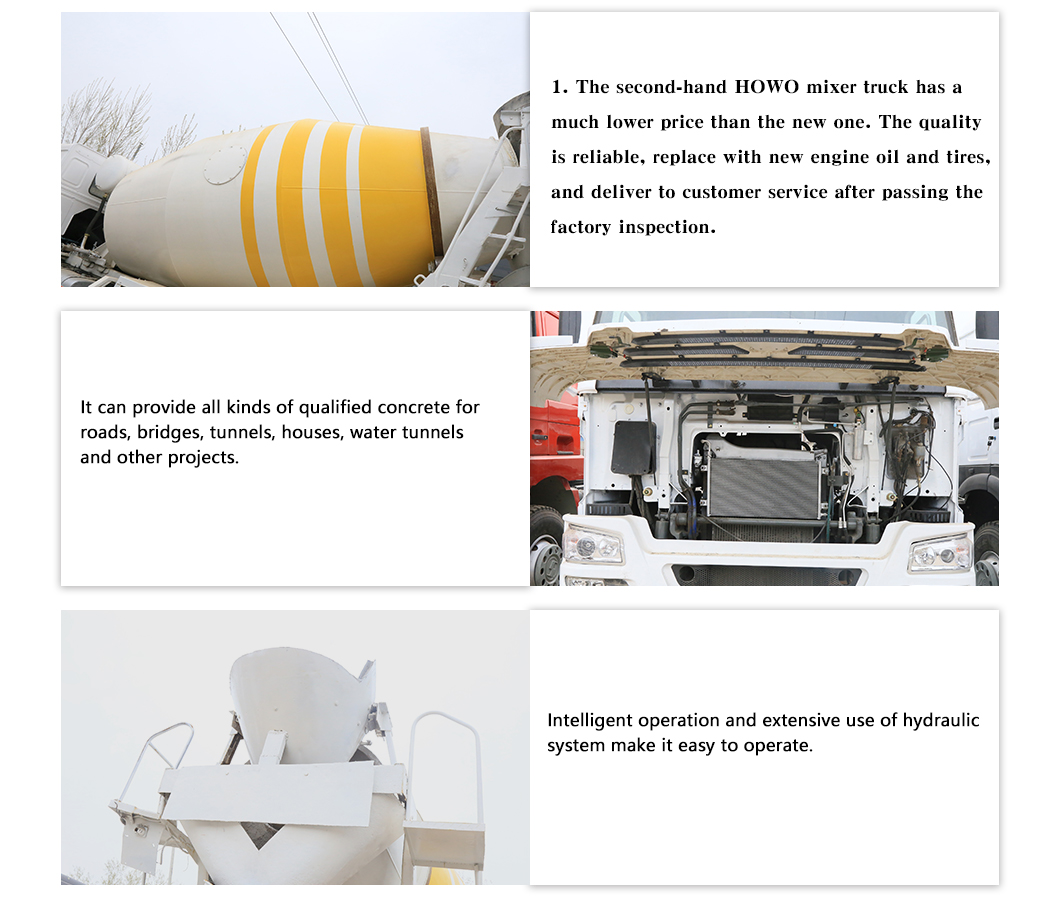 1. The second-hand HOWO mixer truck has a much lower price than the new one. The quality is reliable, replace with new engine oil and tires, and deliver to customer service after passing the factory inspection.

It can provide all kinds of qualified concrete for roads, bridges, tunnels, houses, water tunnels and other projects.

Intelligent operation and extensive use of hydraulic system make it easy to operate.